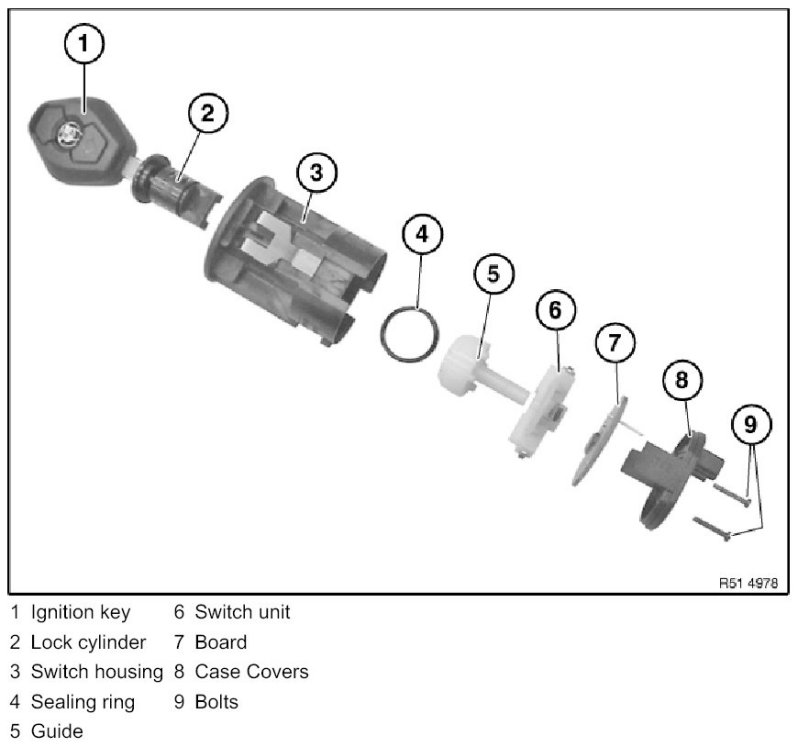 1
2
3
4
5
6
7
8
9

R51 4978

1 Ignition key
2 Lock cylinder
3 Switch housing
4 Sealing ring
5 Guide
6 Switch unit
7 Board
8 Case Covers
9 Bolts