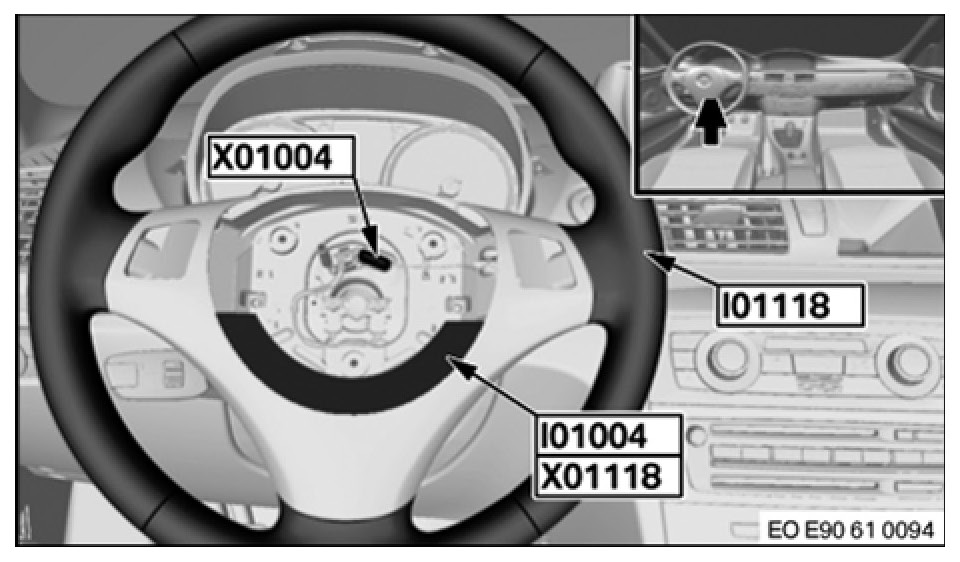 X01004

I01118

I01004
X01118

EO E90 61 0094