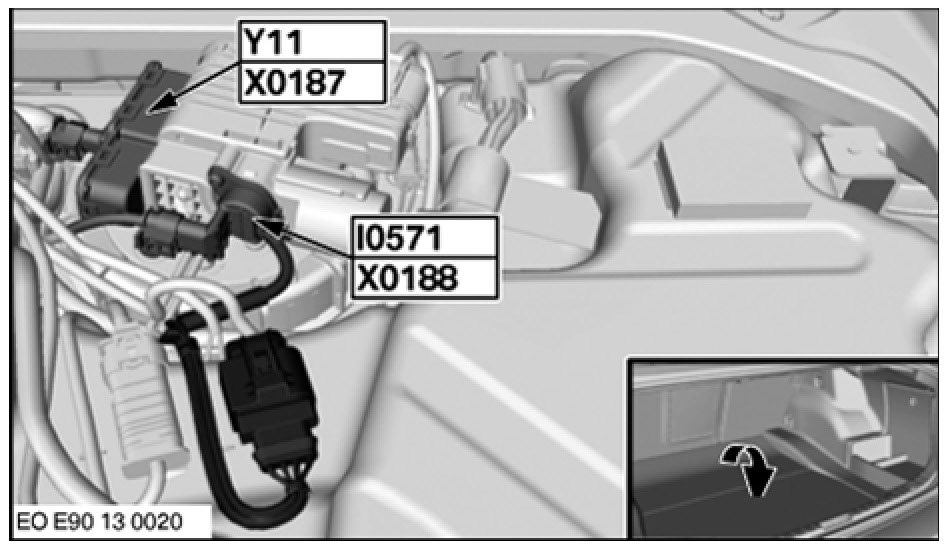 Y11
X0187

I0571
X0188

EO E90 13 0020