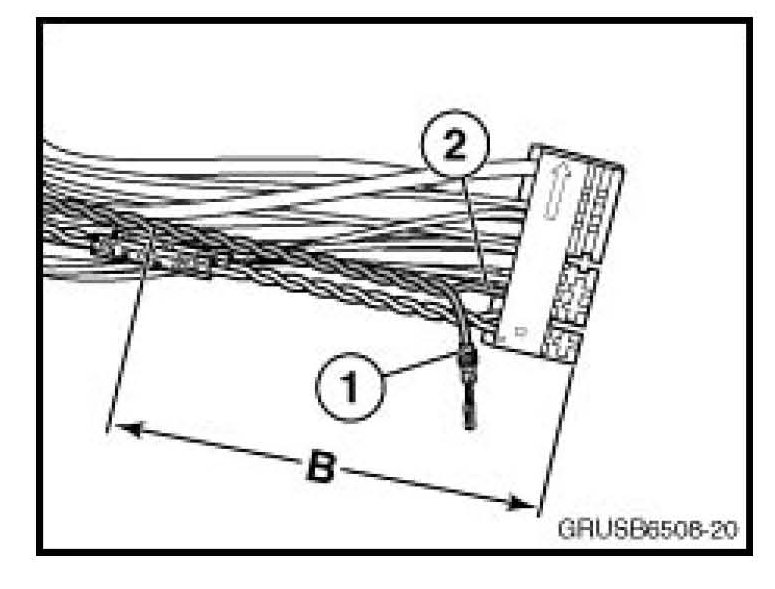 2
1
B
GRUSB6508-20