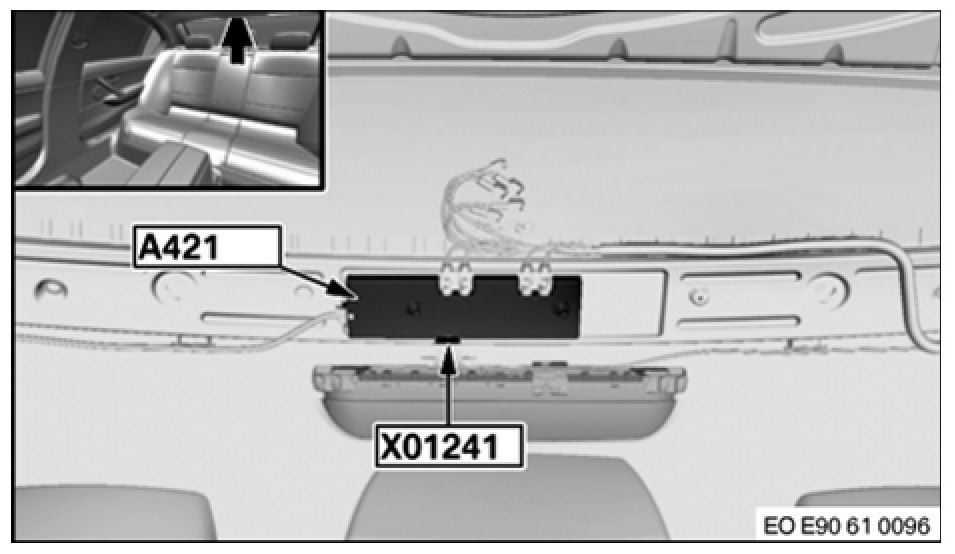 A421

X01241

EO E90 61 0096