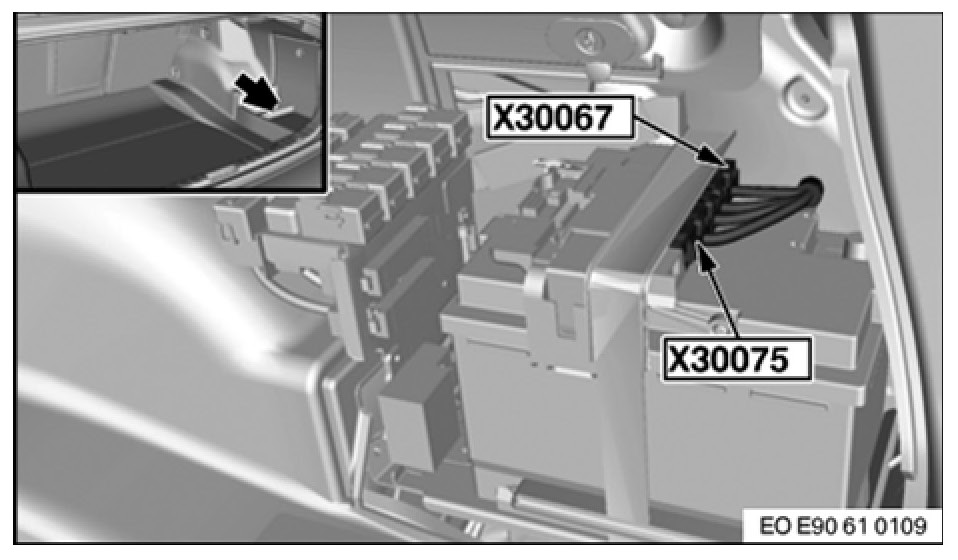 X30067

X30075

EO E90 61 0109