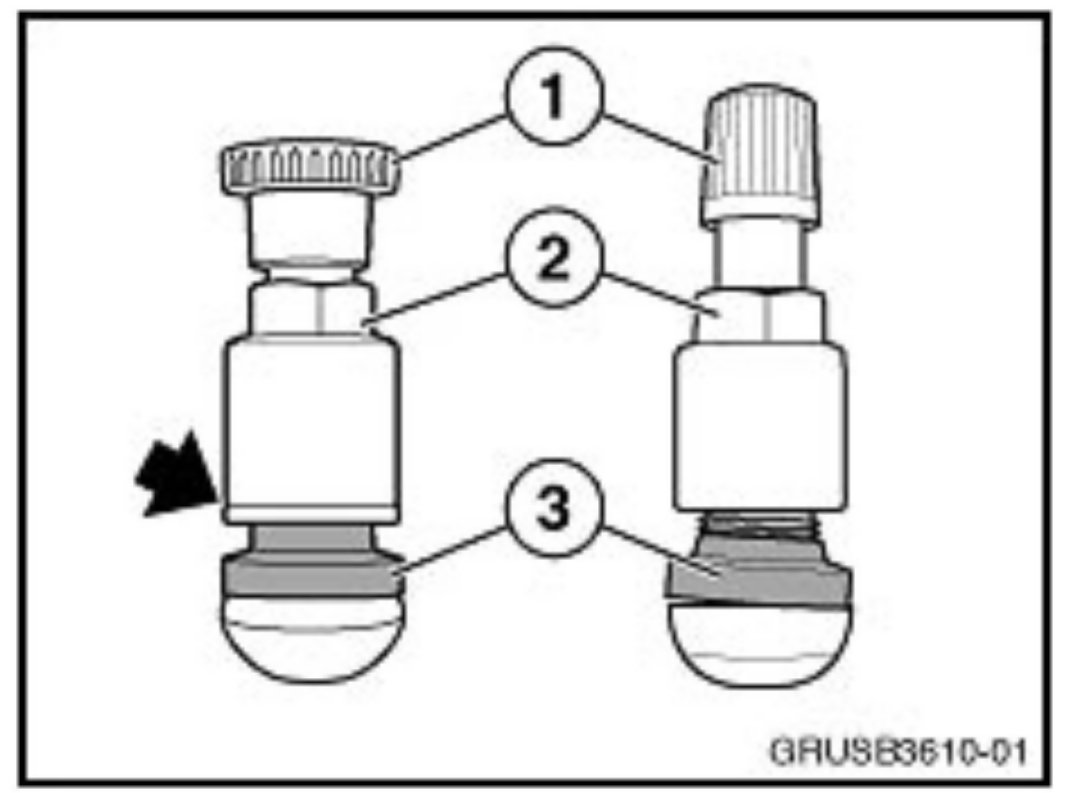 1
2
3
GRUSB3610-01