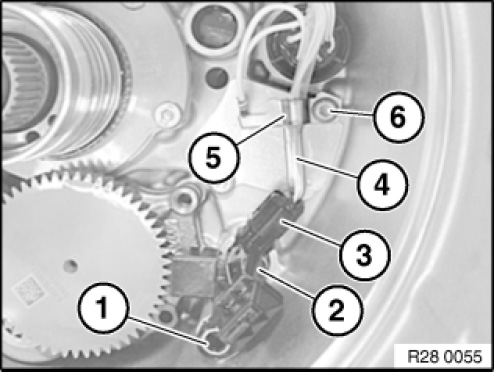 6
5
4
3
2
1
R28 0055