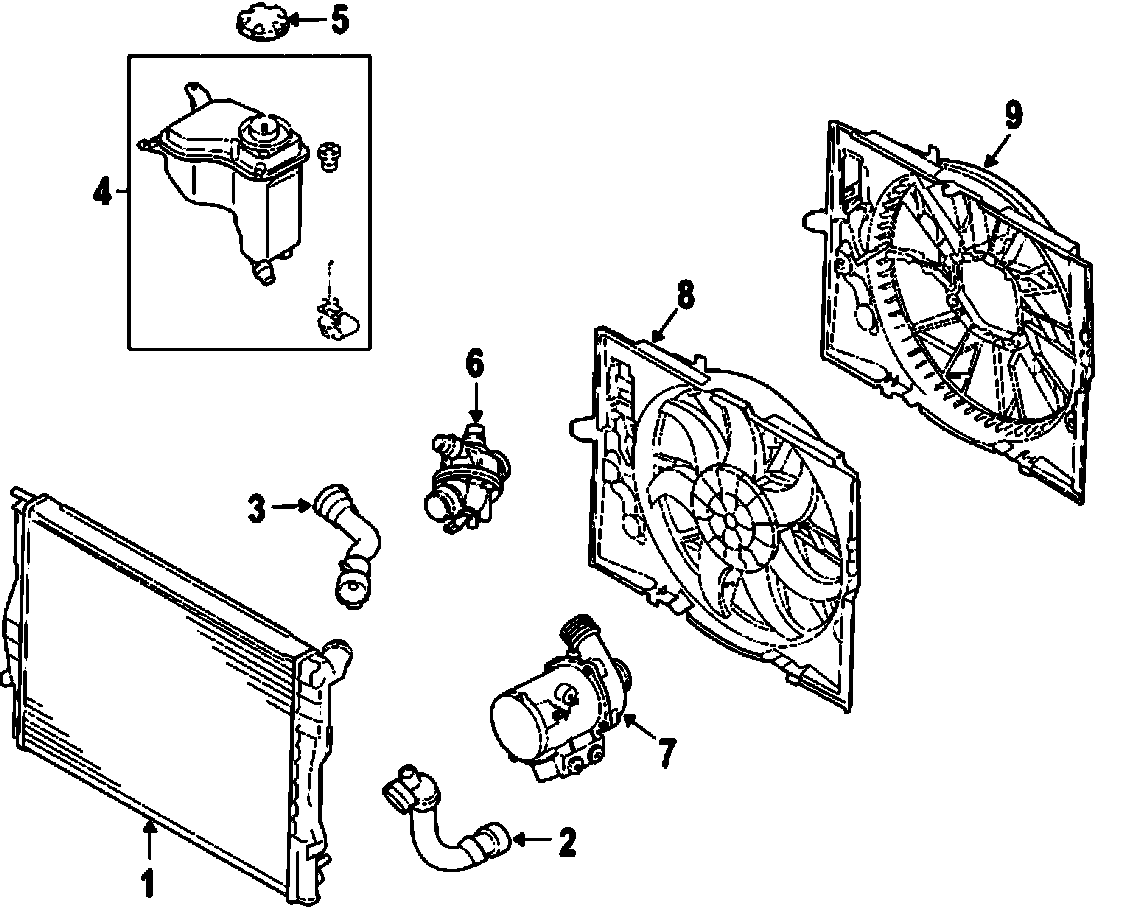 5
4
9
8
6
3
7
2
1