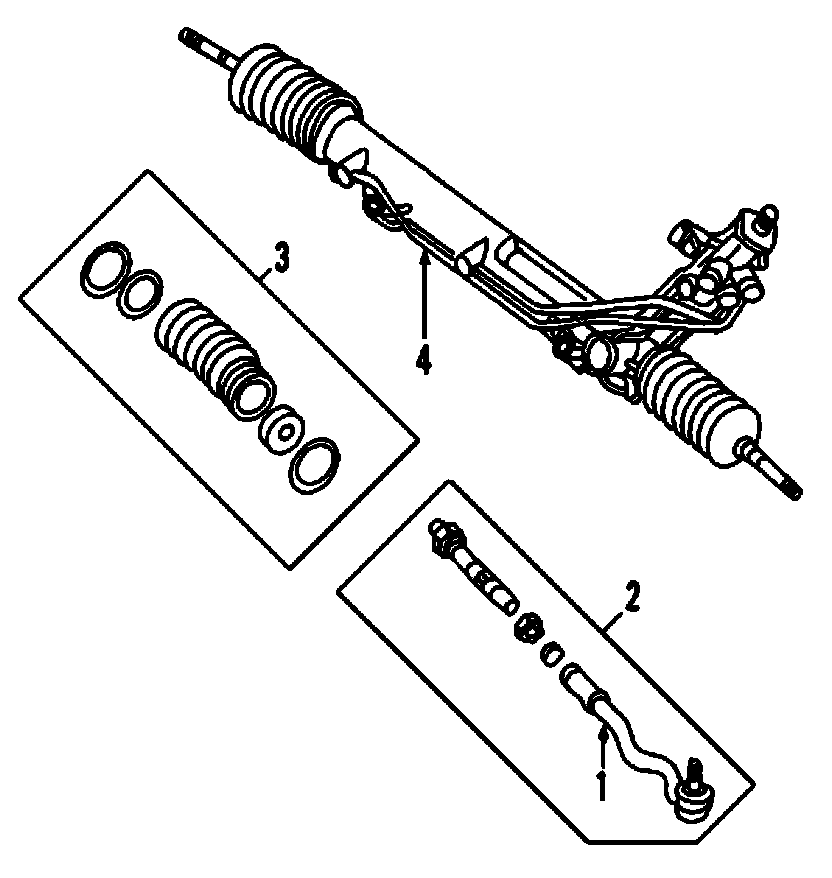 3
4
2
1