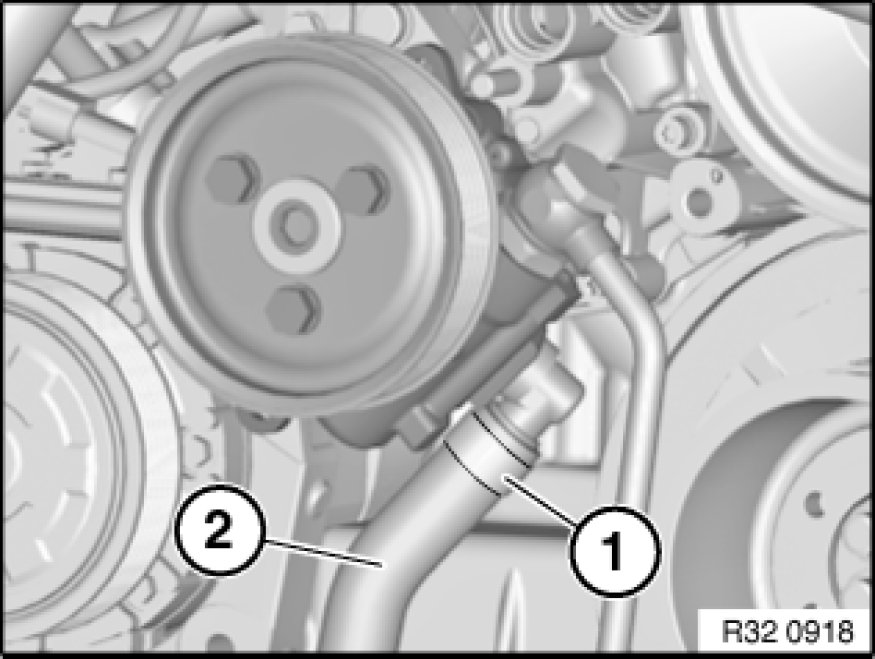 2
1
R32 0918