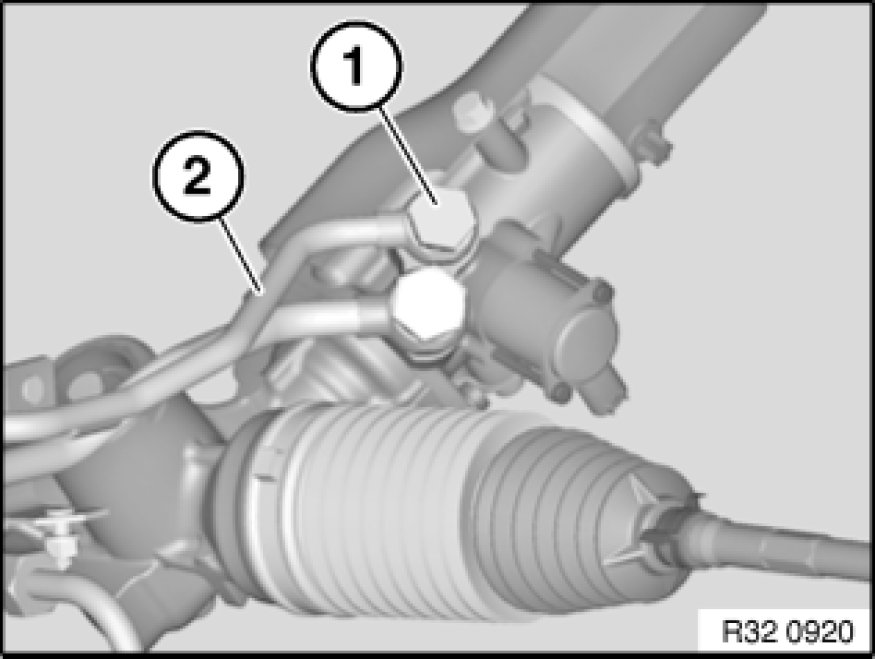 1
2
R32 0920