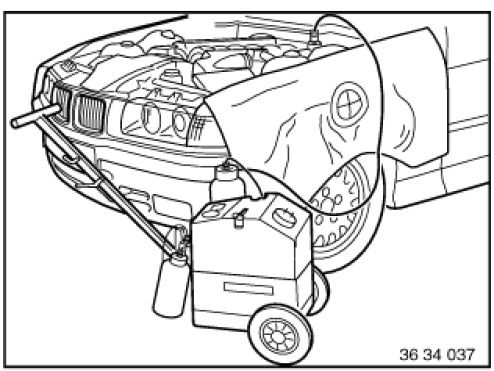 36 34 037