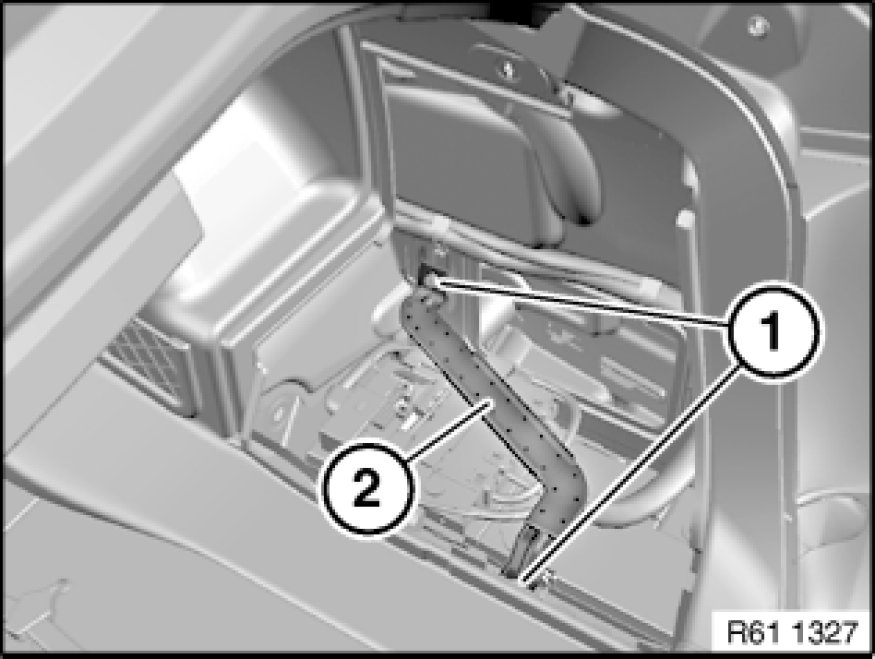 1
2
R61 1327