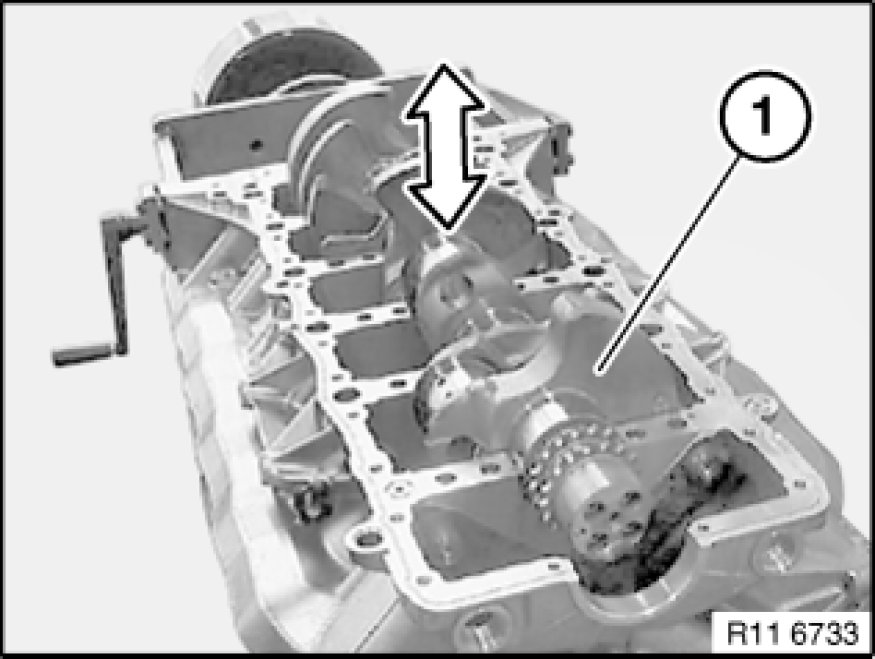 1

R11 6733