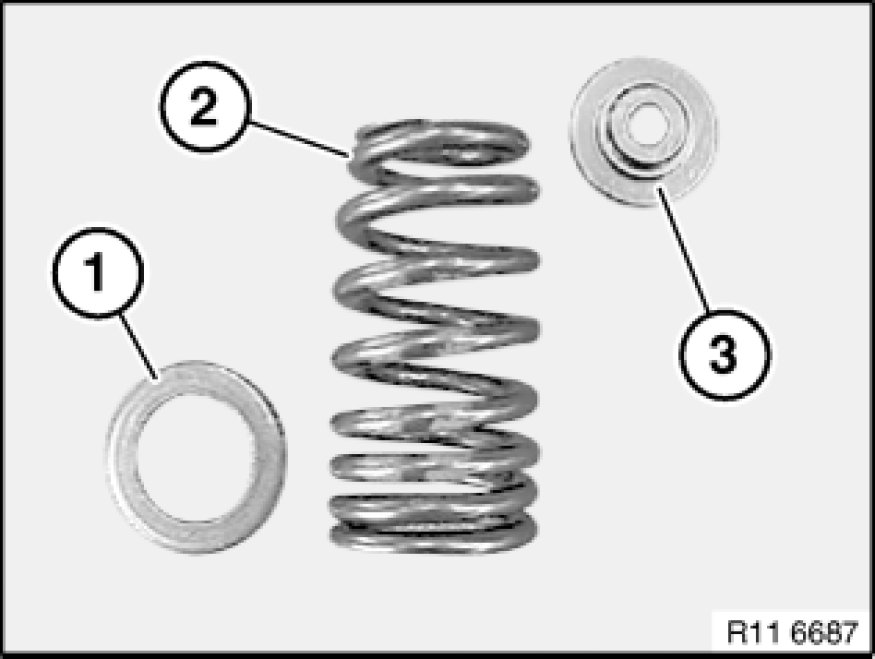 2
1
3
R11 6687