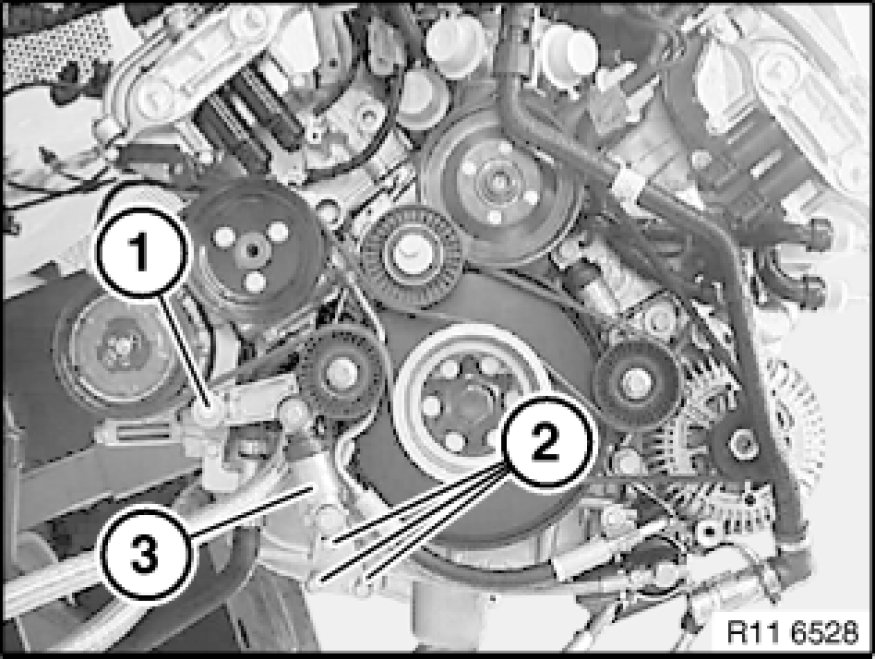 1
2
3
R11 6528