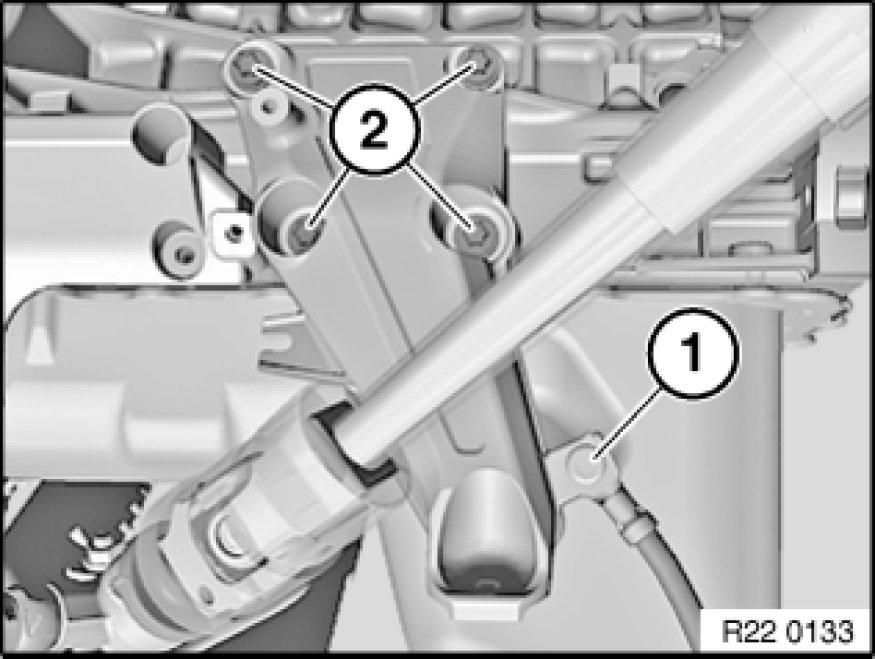 2

1

R22 0133