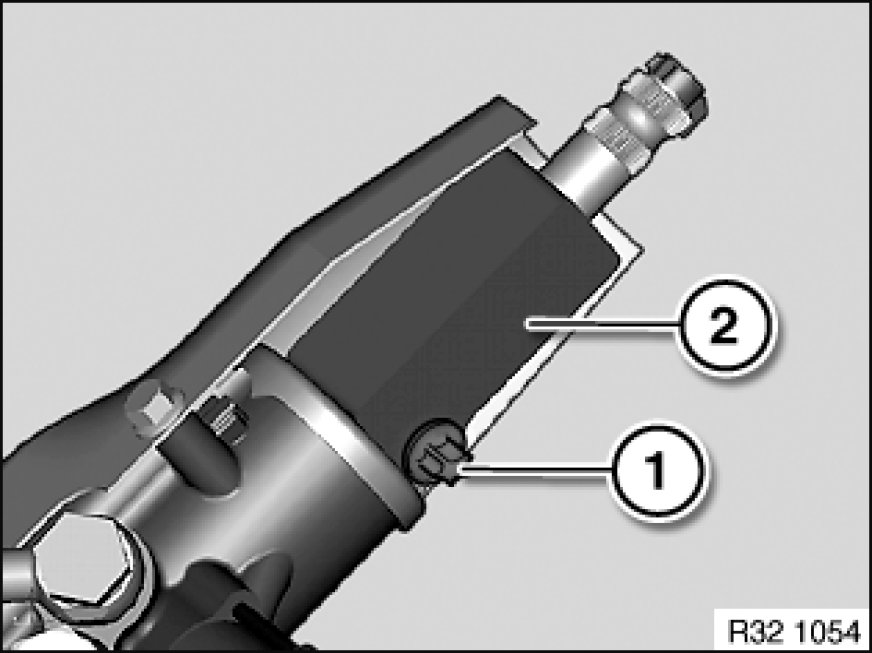 2
1
R32 1054