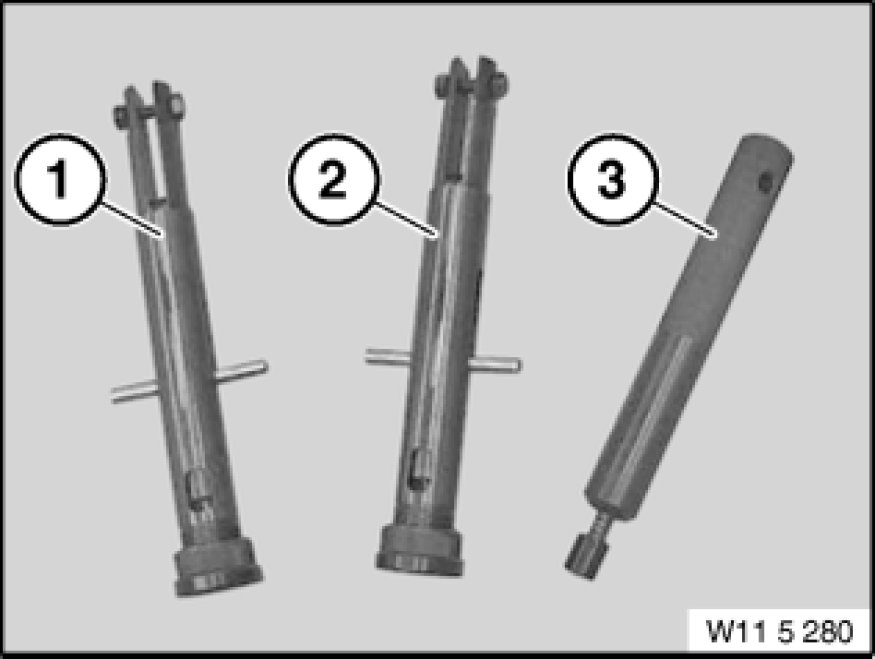 1
2
3
W11 5 280