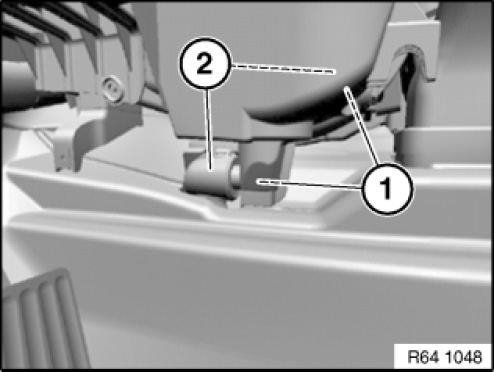 2

1

R64 1048