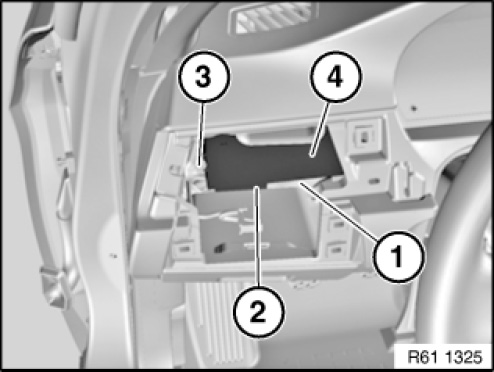 3
4
1
2
R61 1325