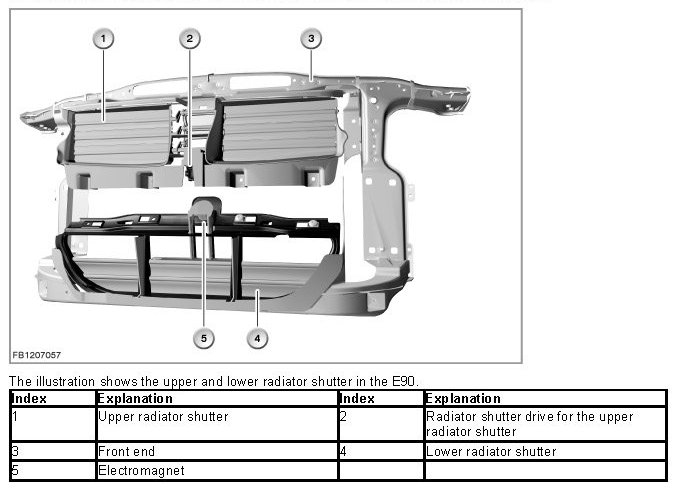 1
2
3
5
4
FB1207057

The illustration shows the upper and lower radiator shutter in the E90.

| Index | Explanation | Index | Explanation |
|---|---|---|---|
| 1 | Upper radiator shutter | 2 | Radiator shutter drive for the upper radiator shutter |
| 3 | Front end | 4 | Lower radiator shutter |
| 5 | Electromagnet | | |