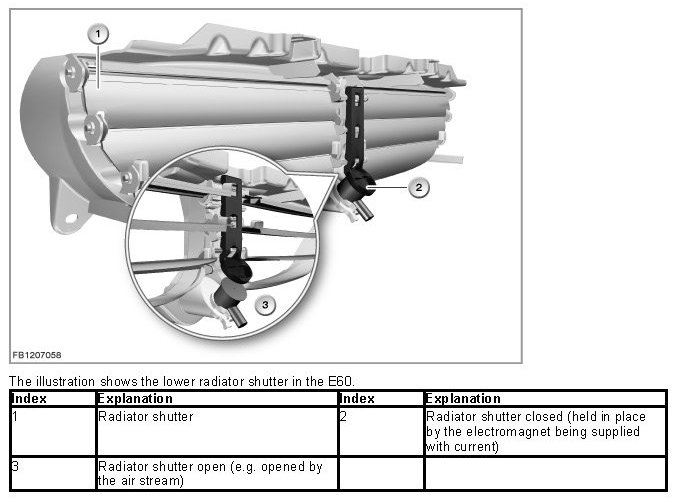 1

2

3

FB1207058

The illustration shows the lower radiator shutter in the E60.

| Index | Explanation | Index | Explanation |
|---|---|---|---|
| 1 | Radiator shutter | 2 | Radiator shutter closed (held in place by the electromagnet being supplied with current) |
| 3 | Radiator shutter open (e.g. opened by the air stream) | | |