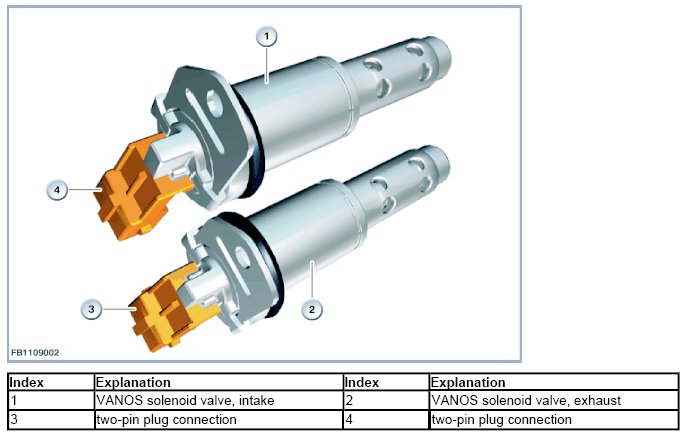 1
4
3
2
FB1109002

| Index | Explanation | Index | Explanation |
|---|---|---|---|
| 1 | VANOS solenoid valve, intake | 2 | VANOS solenoid valve, exhaust |
| 3 | two-pin plug connection | 4 | two-pin plug connection |