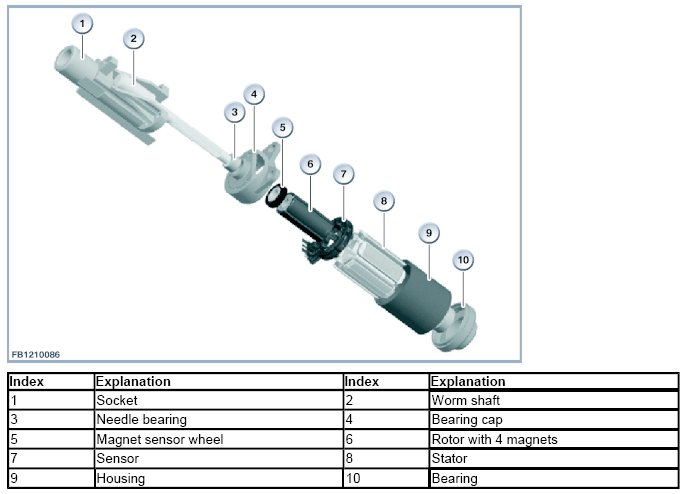 1
2
3
4
5
6
7
8
9
10
FB1210086

| Index | Explanation | Index | Explanation |
|---|---|---|---|
| 1 | Socket | 2 | Worm shaft |
| 3 | Needle bearing | 4 | Bearing cap |
| 5 | Magnet sensor wheel | 6 | Rotor with 4 magnets |
| 7 | Sensor | 8 | Stator |
| 9 | Housing | 10 | Bearing |