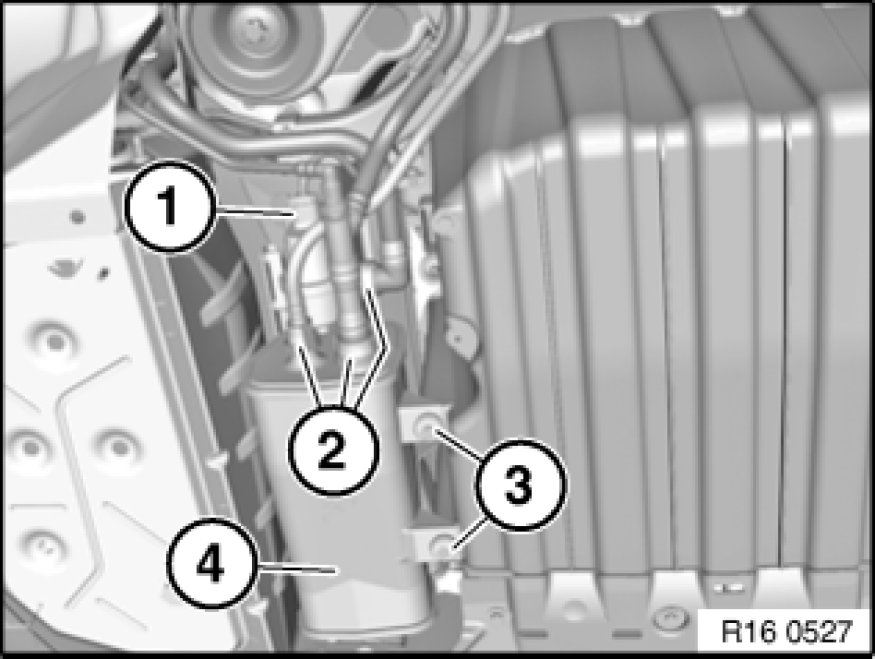 1
2
3
4
R16 0527