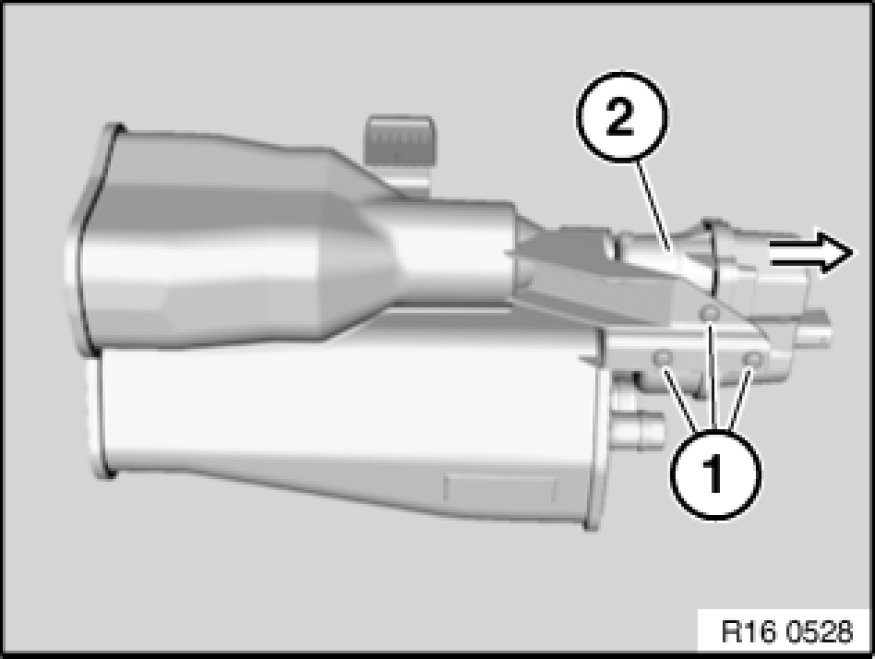 2
1
R16 0528