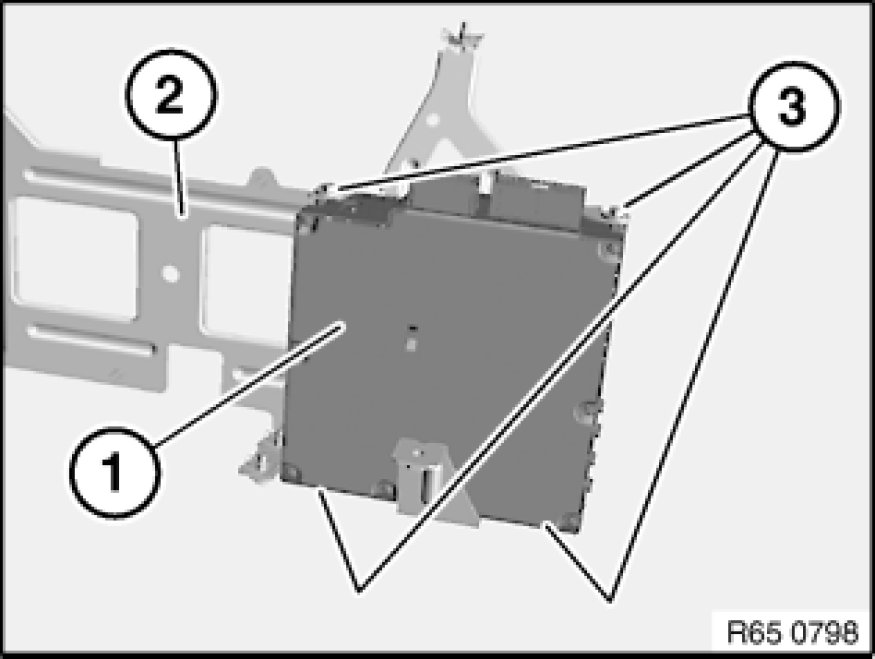 2
3
1
R65 0798