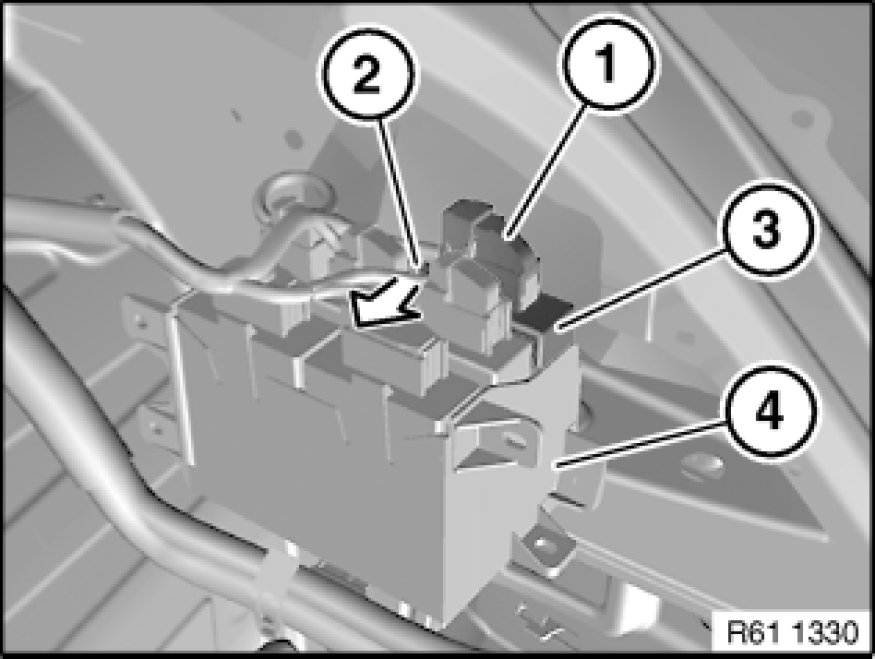 2
1
3
4
R61 1330