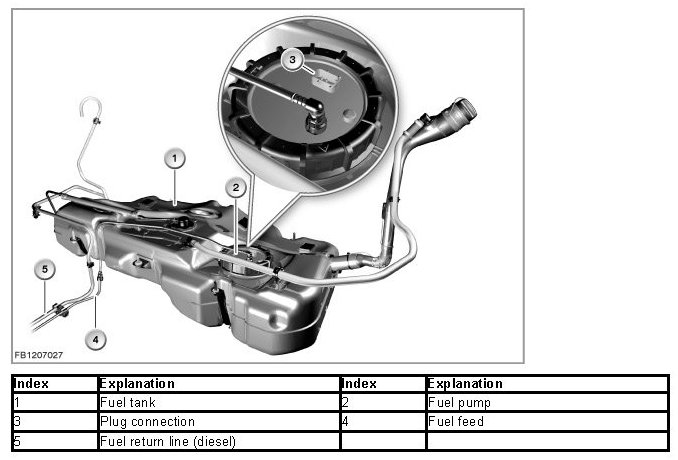 3

1

2

5

4

FB1207027

| Index | Explanation | Index | Explanation |
|---|---|---|---|
| 1 | Fuel tank | 2 | Fuel pump |
| 3 | Plug connection | 4 | Fuel feed |
| 5 | Fuel return line (diesel) | | |