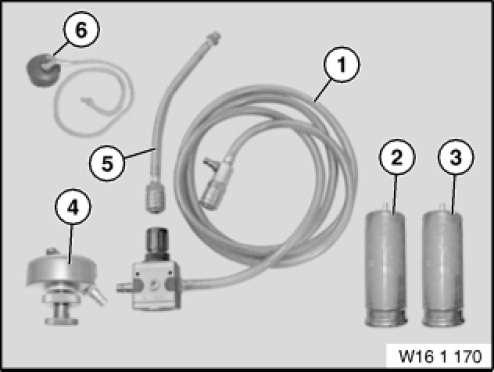 6
1
5
2
3
4
W16 1 170