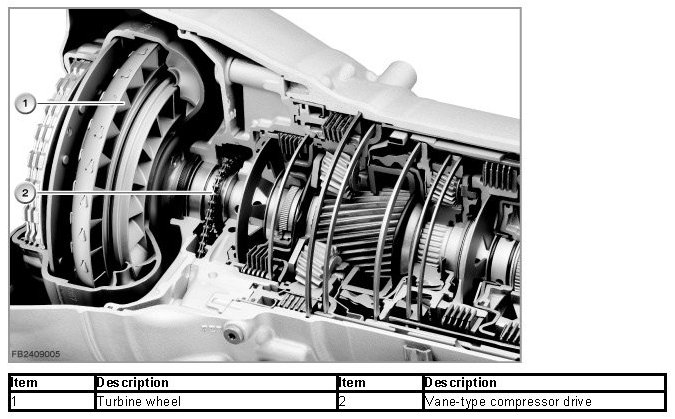 1

2

FB2409005

| Item | Description | Item | Description |
|---|---|---|---|
| 1 | Turbine wheel | 2 | Vane-type compressor drive |