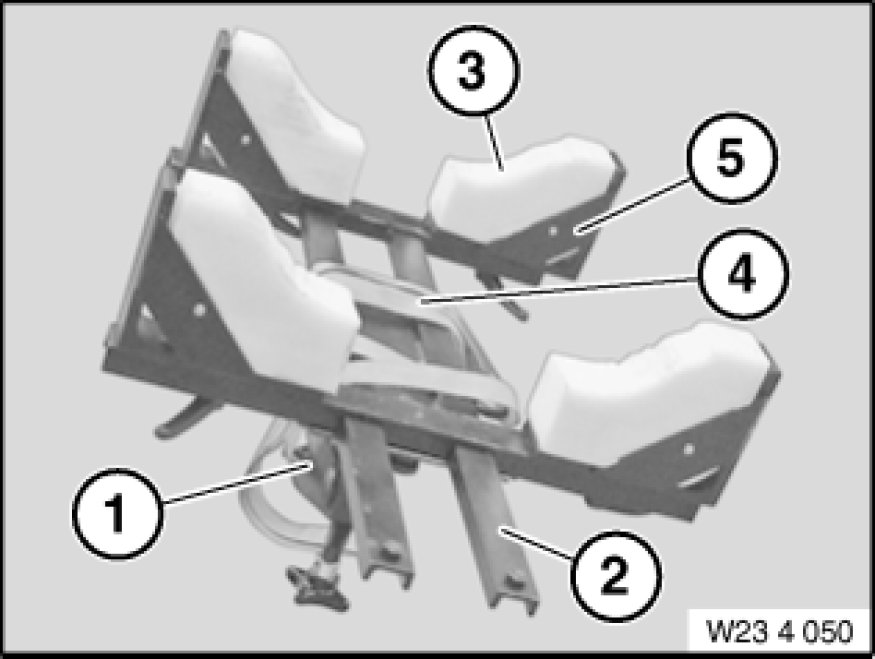 3
5
4
1
2
W23 4 050