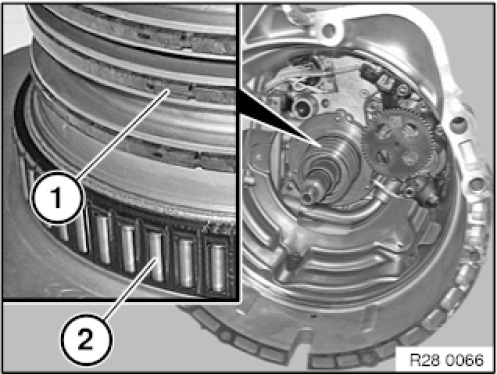 1

2

R28 0066