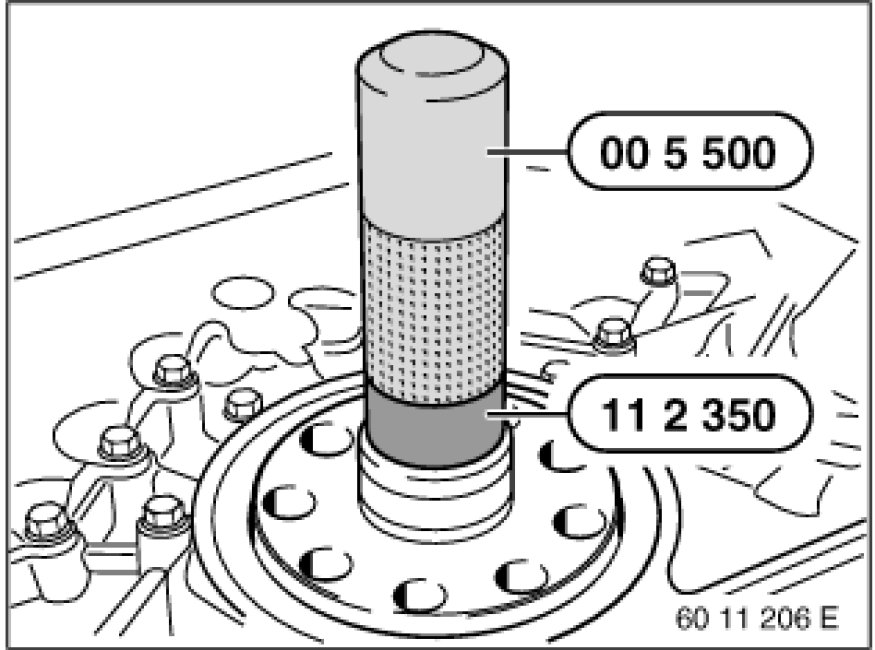 00 5 500

11 2 350

60 11 206 E