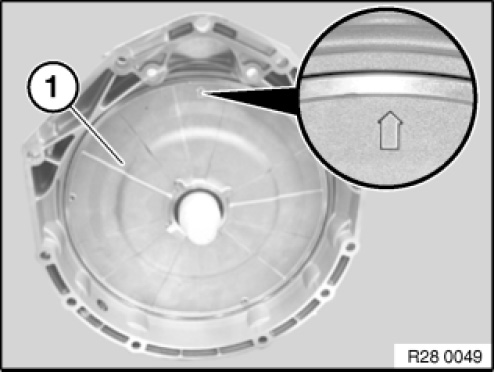 1

R28 0049