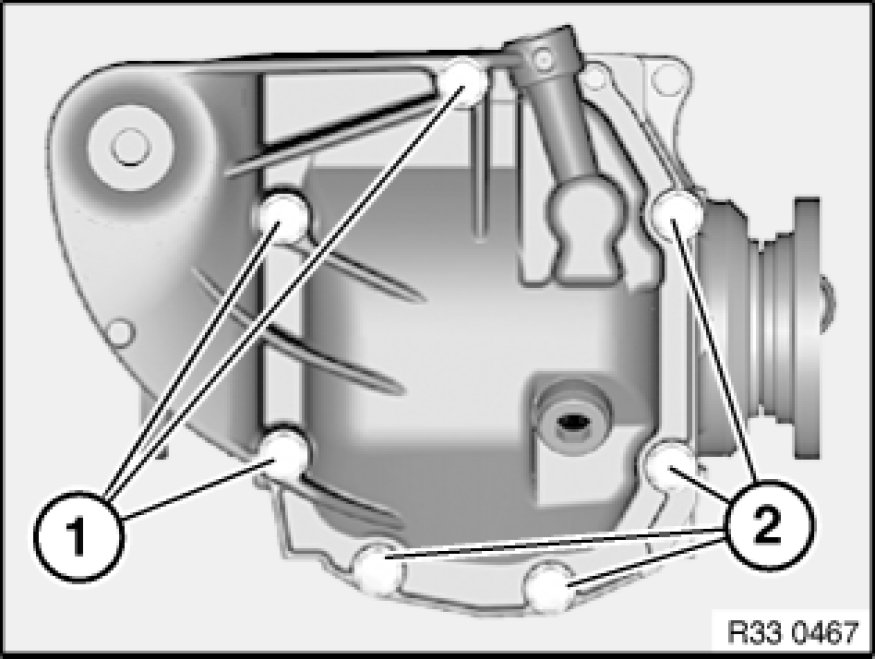 1
2
R33 0467