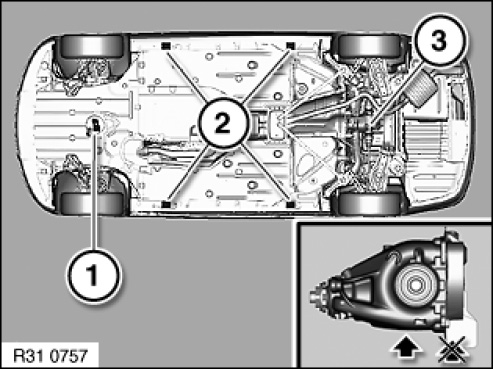 3

2

1

R31 0757