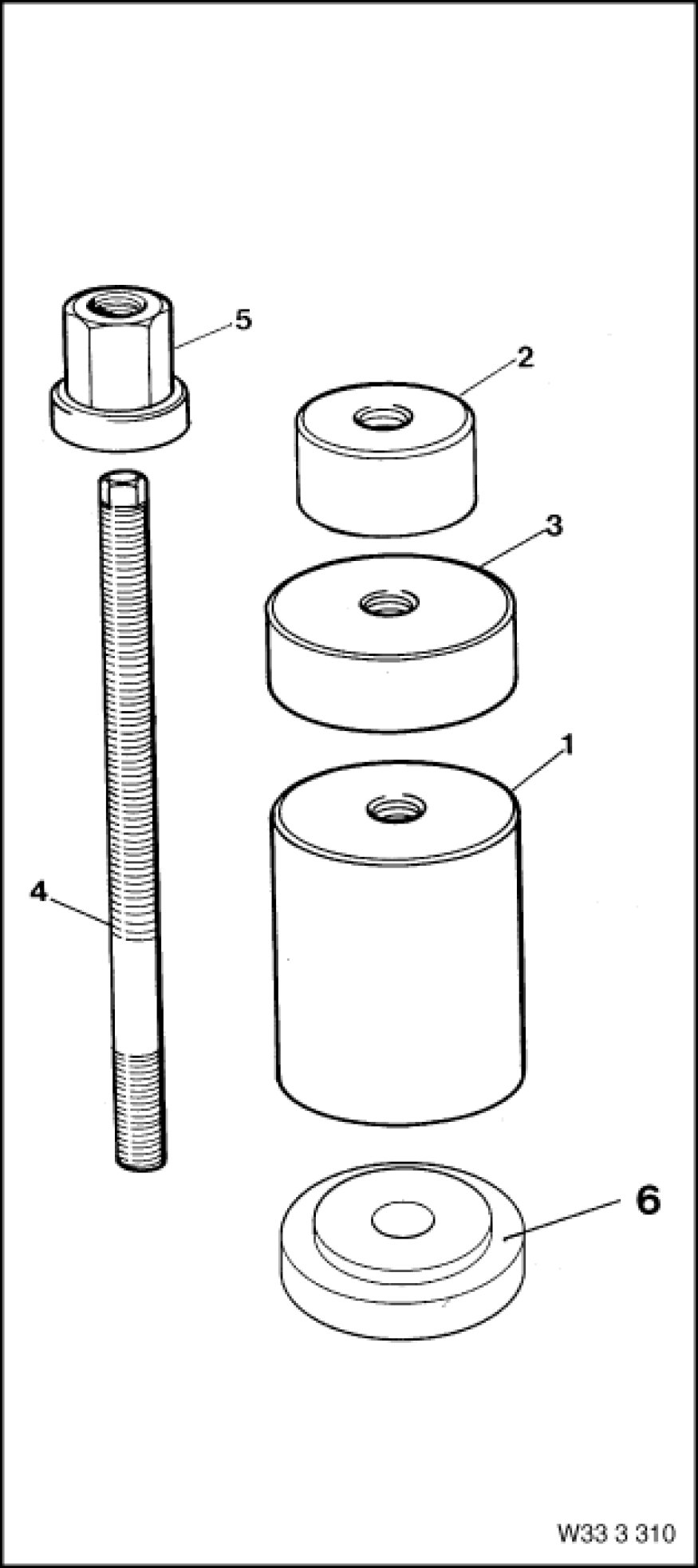 5
2
3
1
4
6
W33 3 310