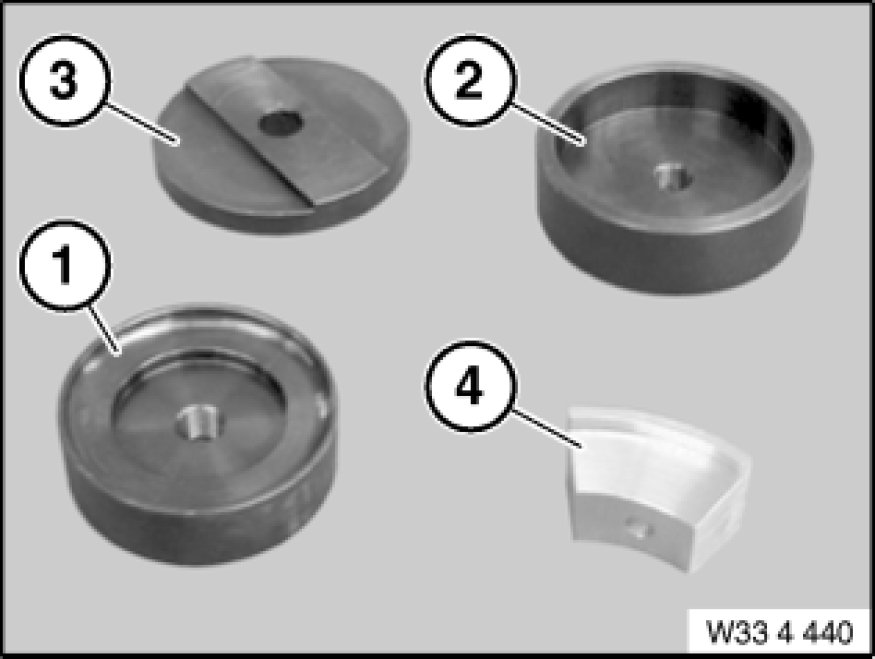 3
2
1
4
W33 4 440