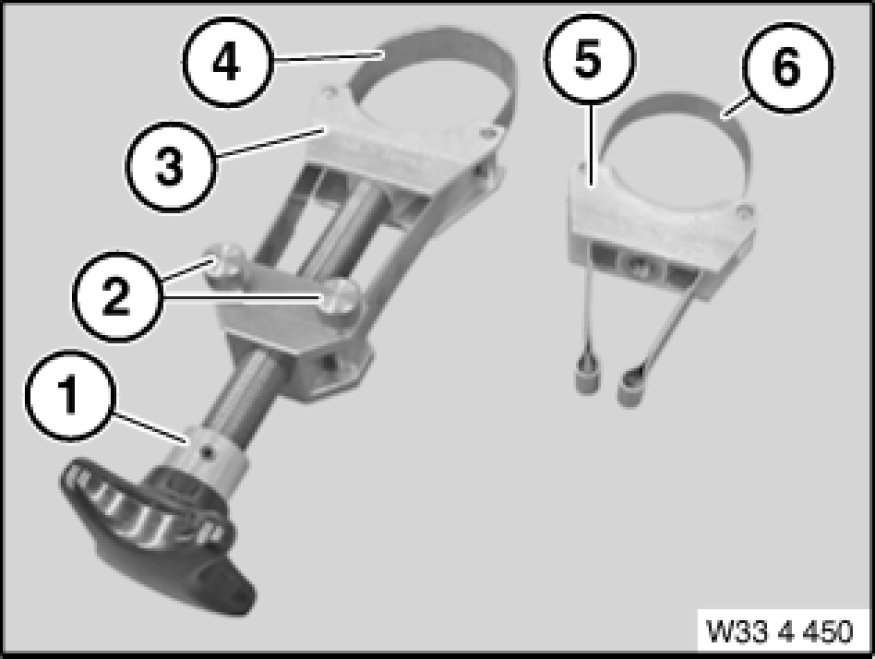 4
5
6
3
2
1
W33 4 450