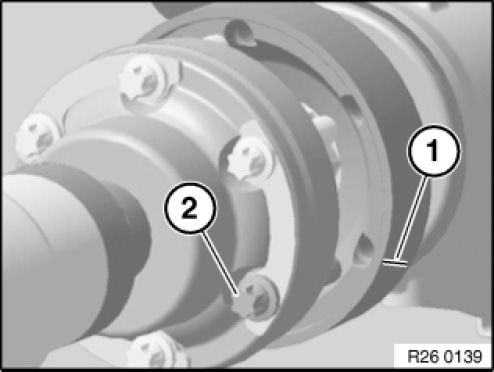 1
2
R26 0139