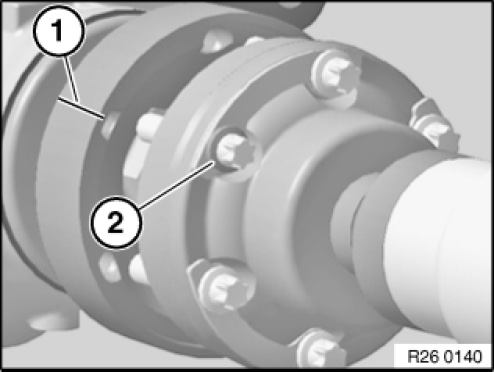 1
2
R26 0140