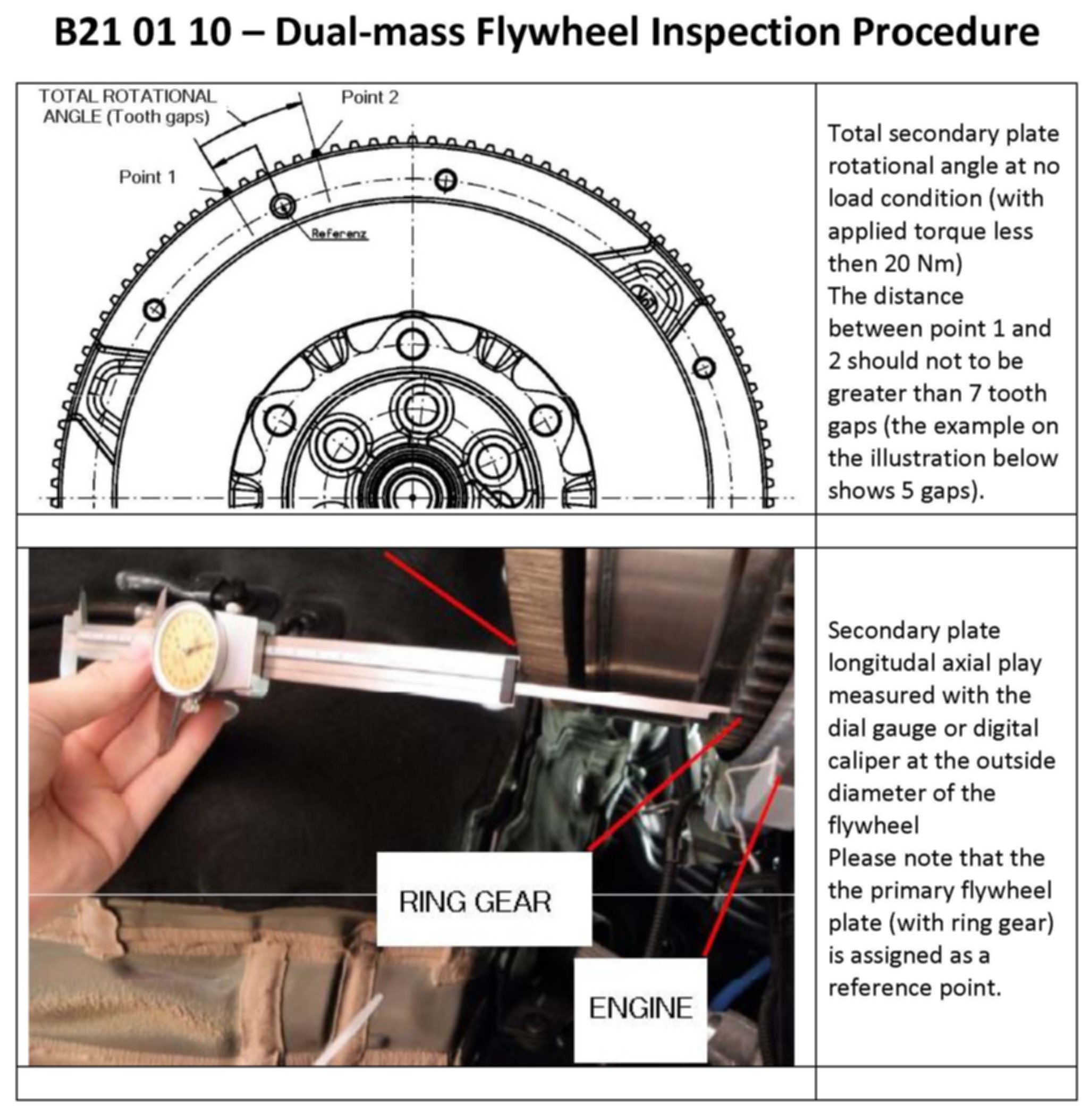 B21 01 10 – Dual-mass Flywheel Inspection Procedure

TOTAL ROTATIONAL ANGLE (Tooth gaps)

Point 2

Point 1

Referenz

Total secondary plate rotational angle at no load condition (with applied torque less then 20 Nm)
The distance between point 1 and 2 should not to be greater than 7 tooth gaps (the example on the illustration below shows 5 gaps).

RING GEAR

ENGINE

Secondary plate longitudal axial play measured with the dial gauge or digital caliper at the outside diameter of the flywheel
Please note that the the primary flywheel plate (with ring gear) is assigned as a reference point.