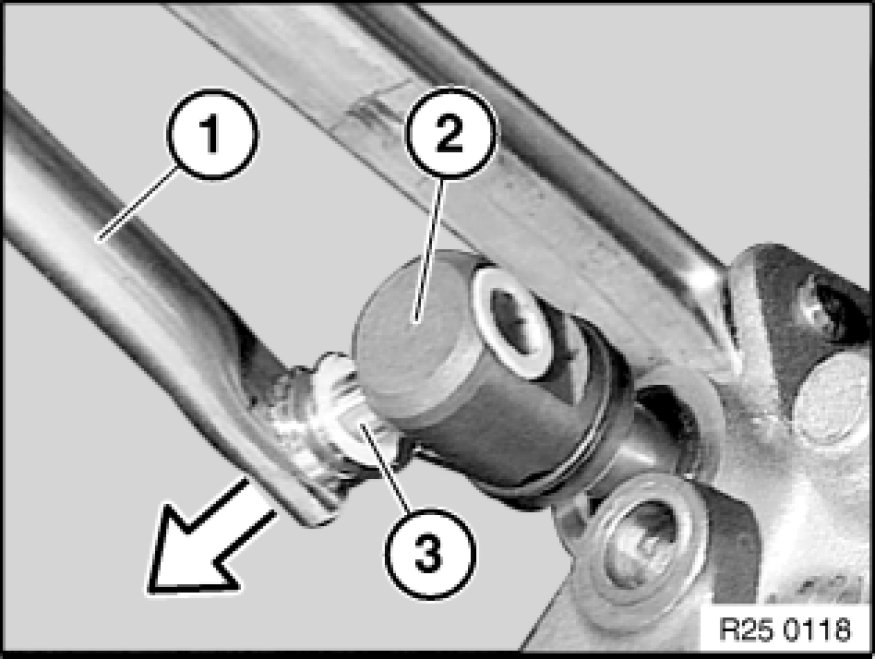 1
2
3
R25 0118