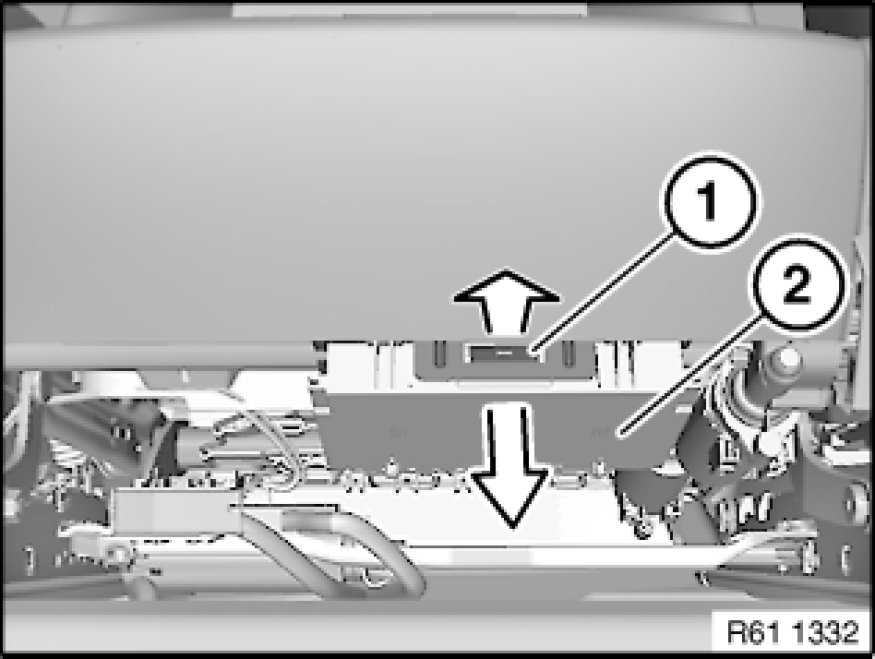 1
2
R61 1332