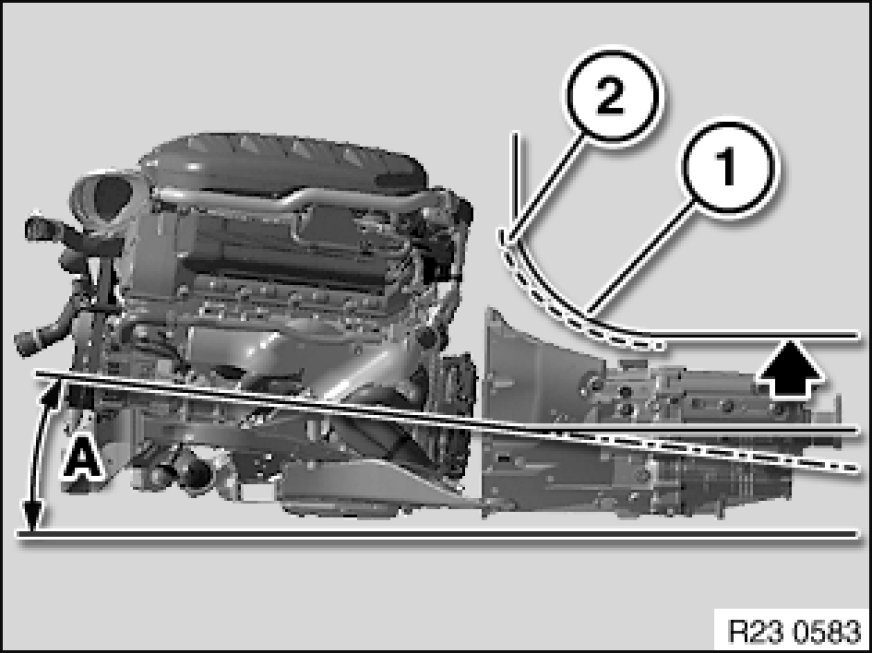 2
1
A
R23 0583