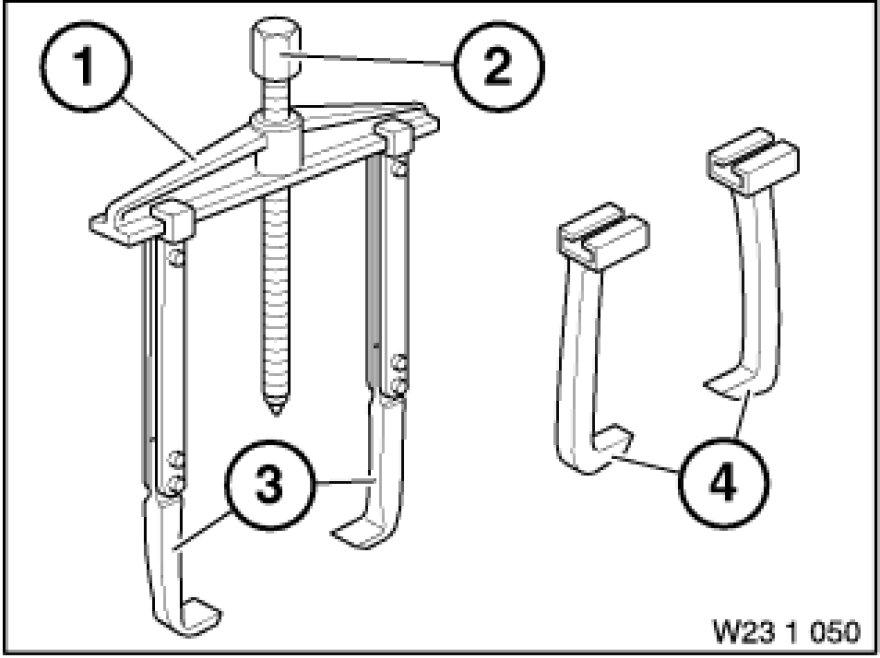 1
2
3
4
W23 1 050