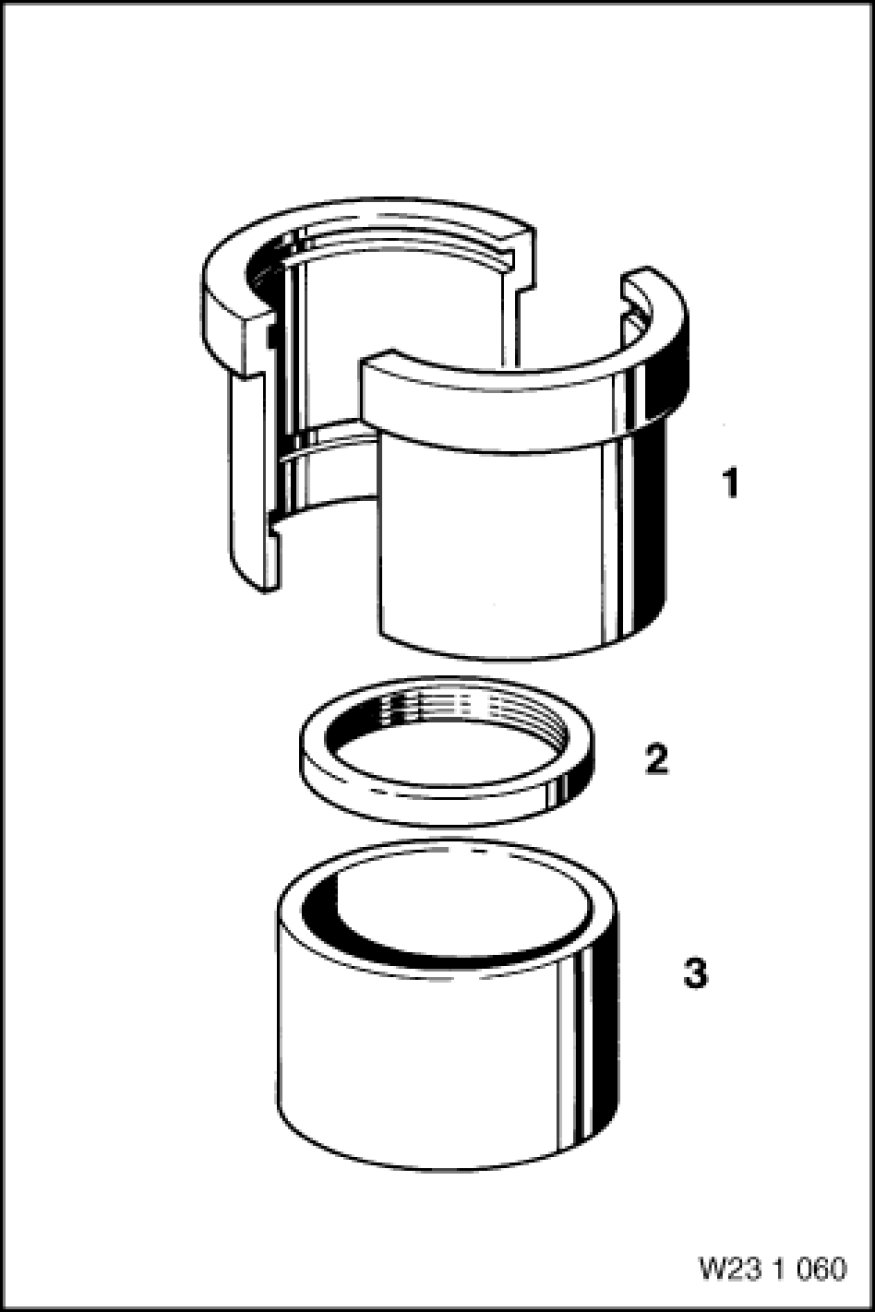 1

2

3

W23 1 060